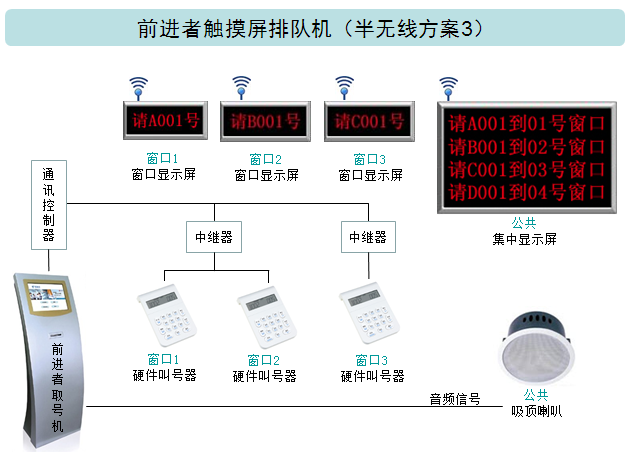 前进者触摸屏排队机（半无线方案3）

请A001号

窗口1
窗口显示屏

请B001号

窗口2
窗口显示屏

请C001号

窗口3
窗口显示屏

请A001到01号窗口
请B001到02号窗口
请C001到03号窗口
请D001到04号窗口

公共
集中显示屏

通讯控制器

中继器

中继器

窗口1
硬件叫号器

窗口2
硬件叫号器

窗口3
硬件叫号器

前进者取号机

音频信号

公共
吸顶喇叭